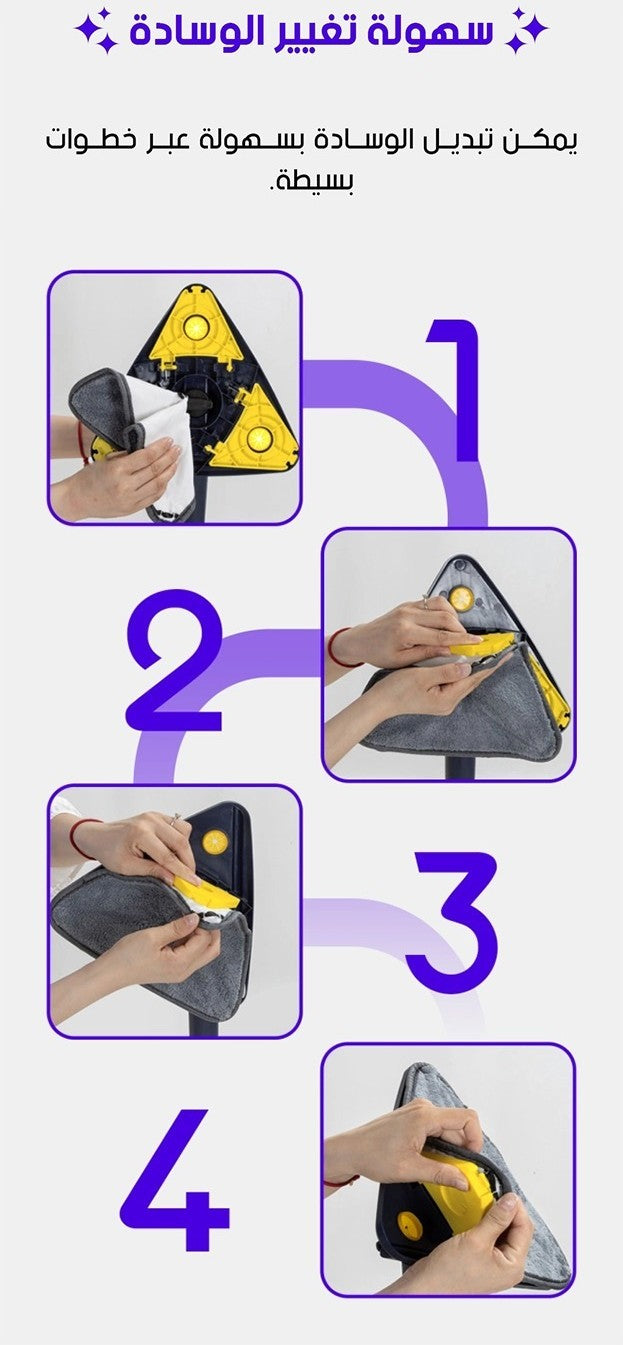 سهولة تغيير الوسادة

يمكن تبديل الوسادة بسهولة عبر خطوات بسيطة.

1

2

3

4